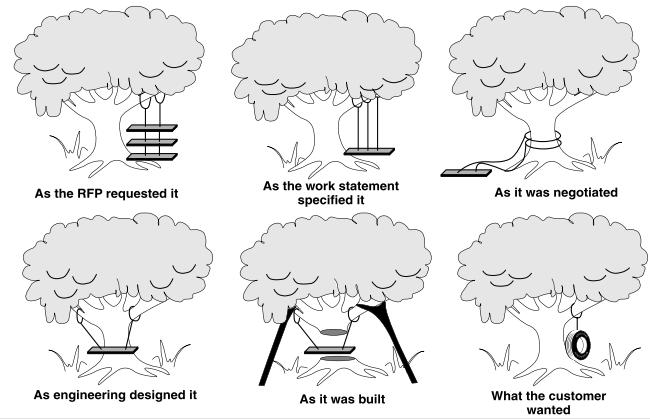 As the RFP requested it

As the work statement specified it

As it was negotiated

As engineering designed it

As it was built

What the customer wanted